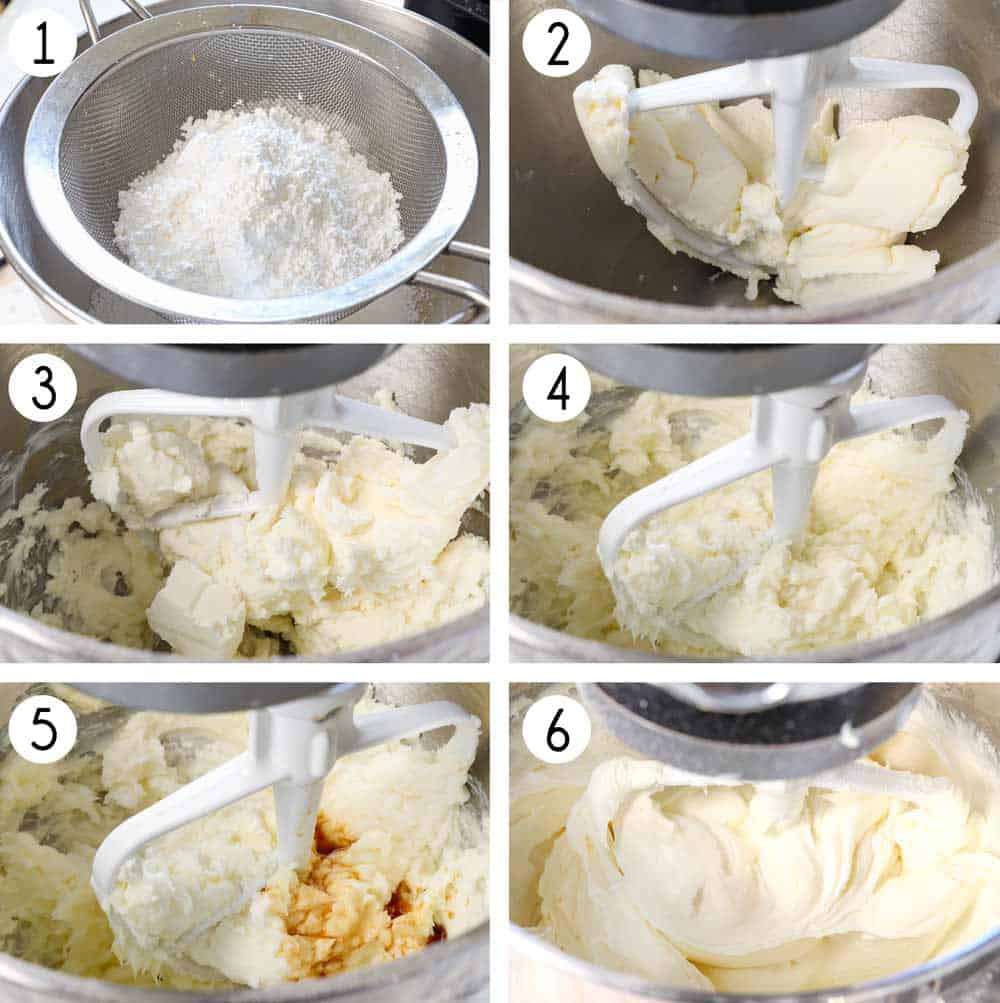 1

2

3

4

5

6