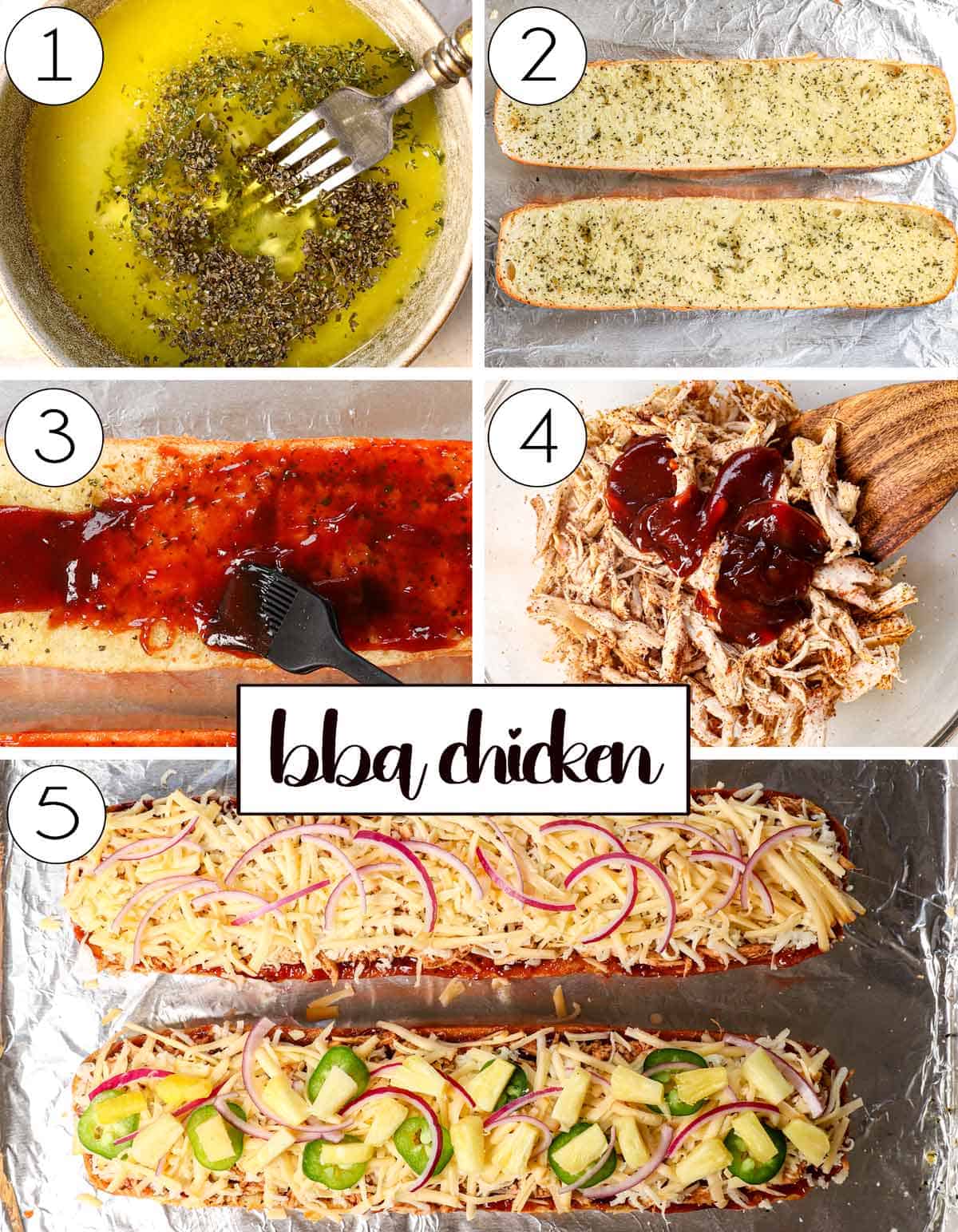 1

2

3

4

bbq chicken

5